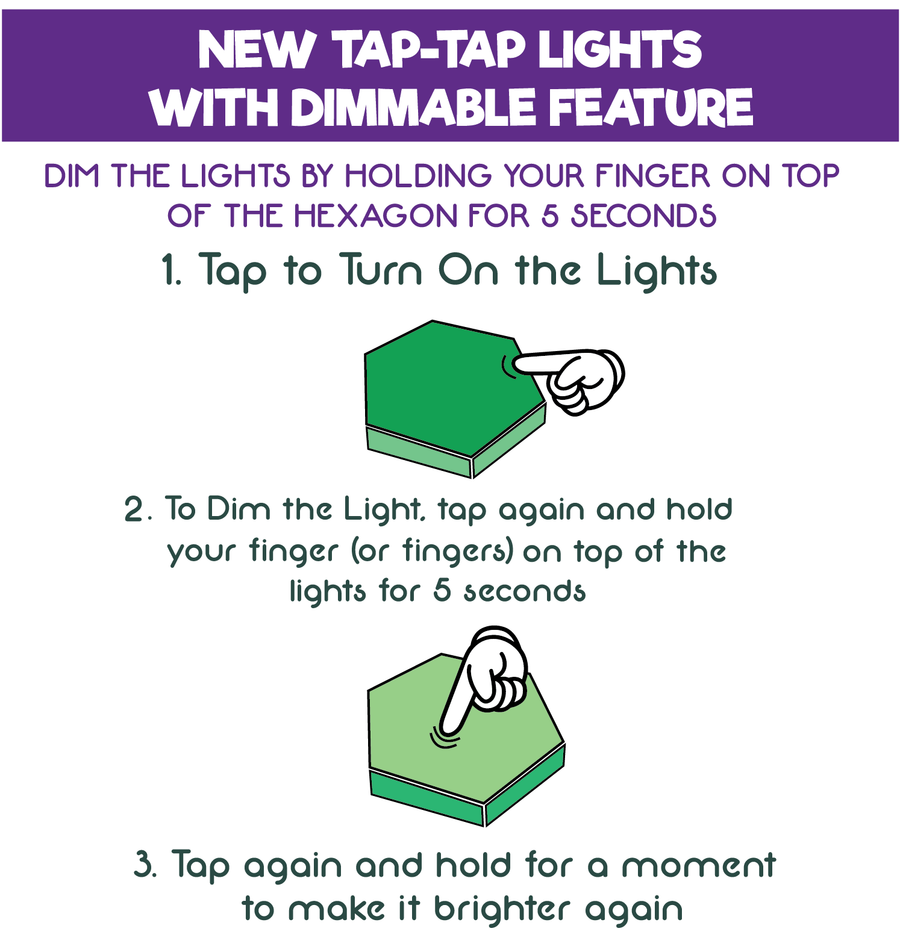 NEW TAP-TAP LIGHTS WITH DIMMABLE FEATURE

DIM THE LIGHTS BY HOLDING YOUR FINGER ON TOP OF THE HEXAGON FOR 5 SECONDS

1. Tap to Turn On the Lights

2. To Dim the Light, tap again and hold your finger (or fingers) on top of the lights for 5 seconds

3. Tap again and hold for a moment to make it brighter again